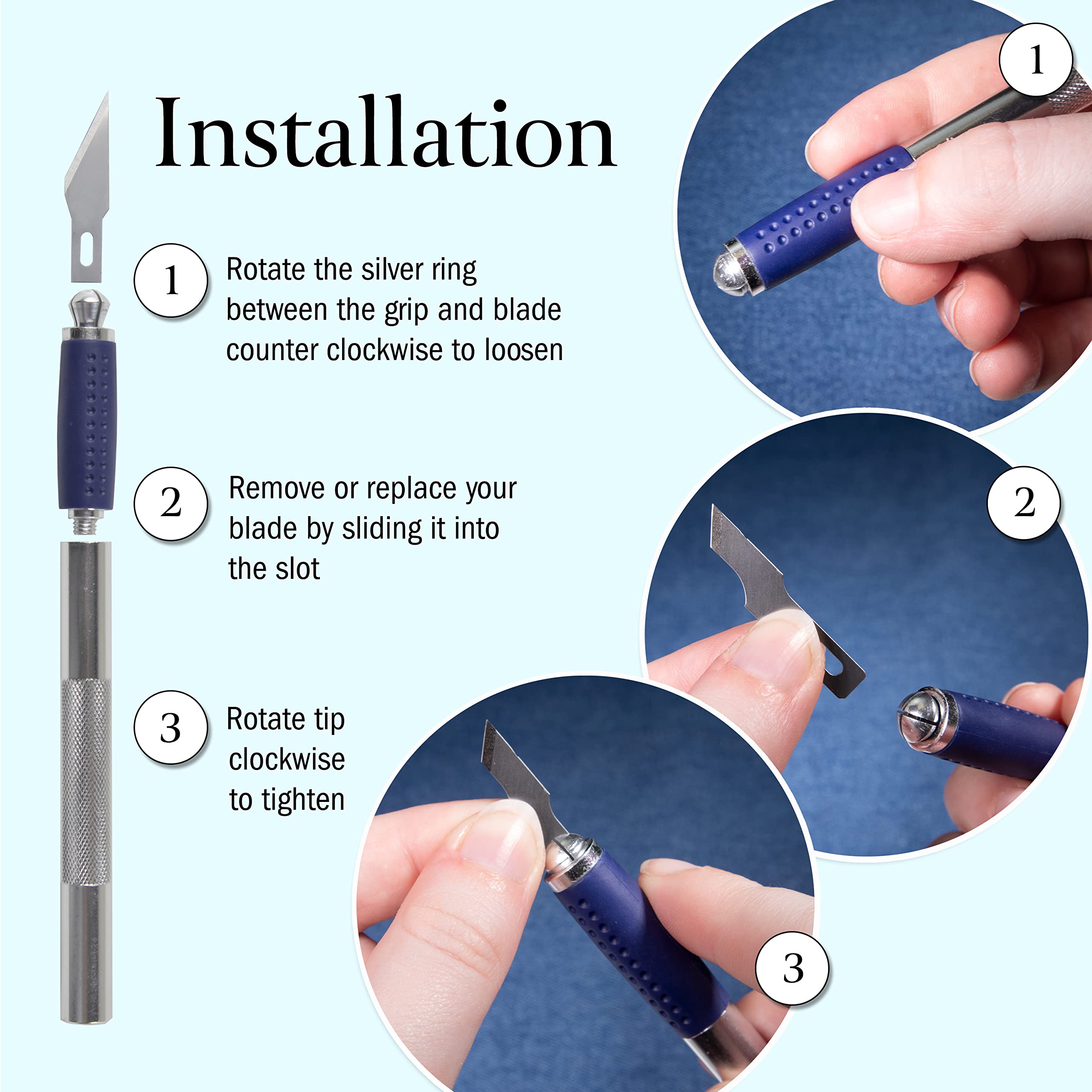 Installation

1 Rotate the silver ring between the grip and blade counter clockwise to loosen

2 Remove or replace your blade by sliding it into the slot

3 Rotate tip clockwise to tighten

1

2

3